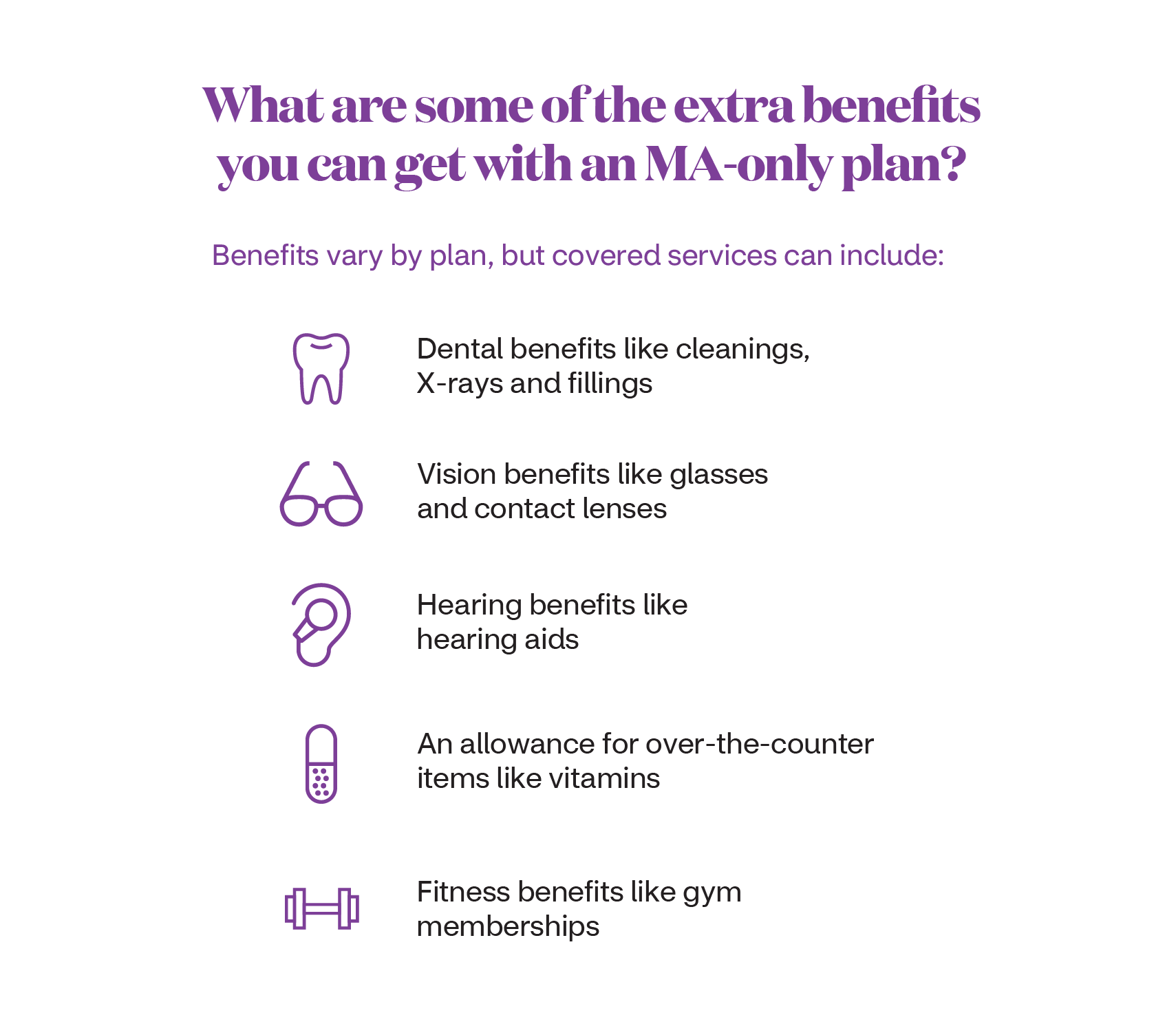 What are some of the extra benefits you can get with an MA-only plan?

Benefits vary by plan, but covered services can include:

Dental benefits like cleanings, X-rays and fillings

Vision benefits like glasses and contact lenses

Hearing benefits like hearing aids

An allowance for over-the-counter items like vitamins

Fitness benefits like gym memberships